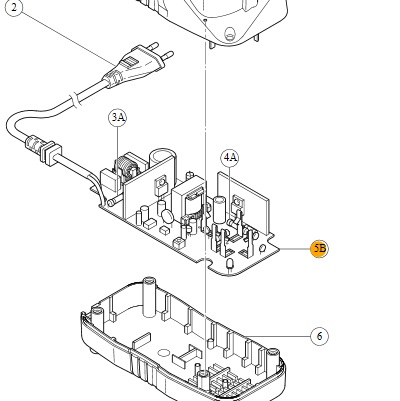 2

3A

4A

5B

6