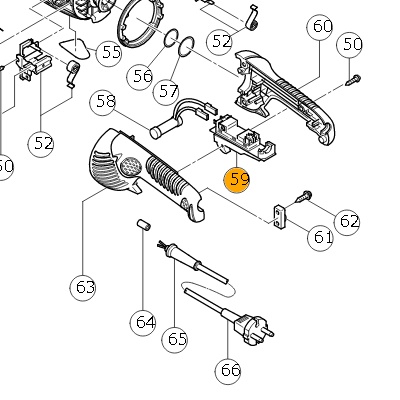 52
60
50
55
56
57
58
52
50
59
62
61
63
64
65
66