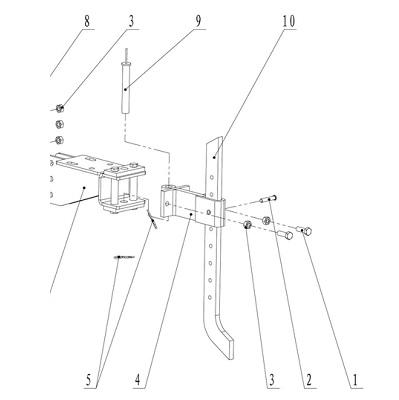 8
3
9
10
5
4
3
2
1