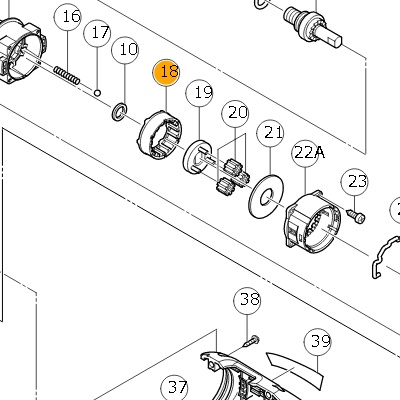 16
17
10
18
19
20
21
22A
23
38
39
37