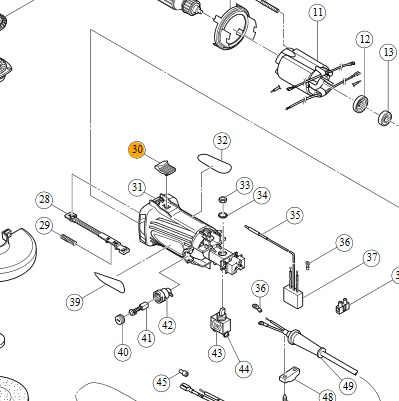 11
12
13
30
32
31
33
34
28
35
29
36
37
3
39
36
42
41
40
43
44
45
49
48