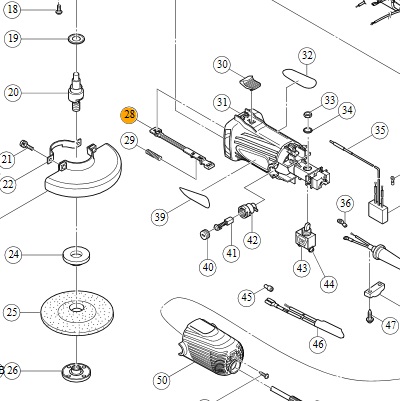 18
19
20
21
22
24
25
26
28
29
30
31
32
33
34
35
36
39
40
41
42
43
44
45
46
47
50