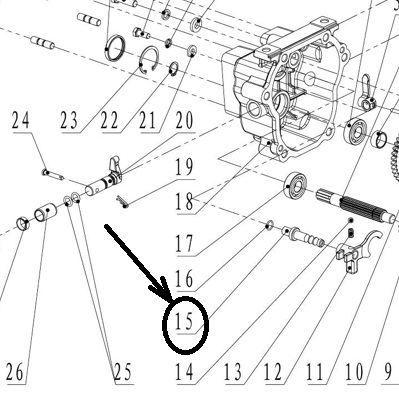 24
23
22
21
20
19
18
17
16
15
26
25
14
13
12
11
10
9