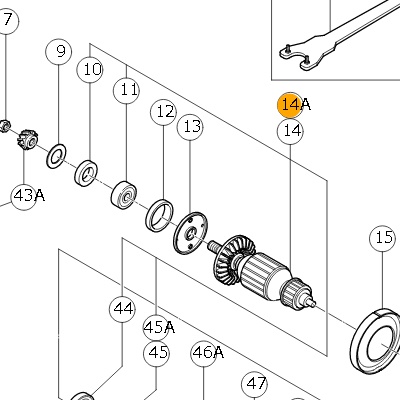 7
9
10
11
12
13
14A
14
43A
15
44
45A
45
46A
47