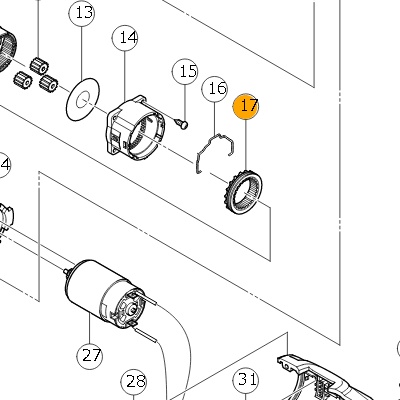 13
14
15
16
17
4
27
28
31