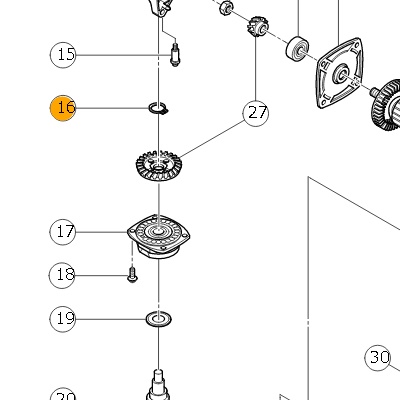 15
16
27
17
18
19
30
20