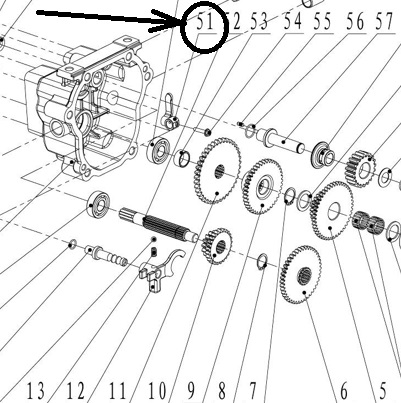 51 52 53 54 55 56 57

13 12 11 10 9 8 7 6 5