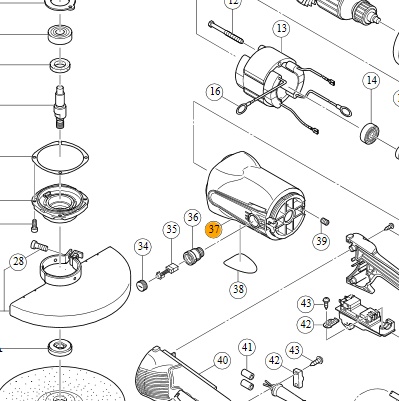 12
13
14
16
28
34
35
36
37
38
39
40
41
42
43
42
43