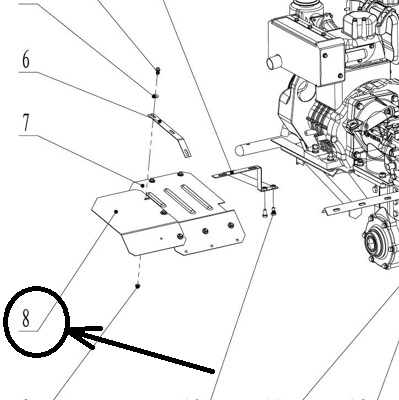 6

7

8