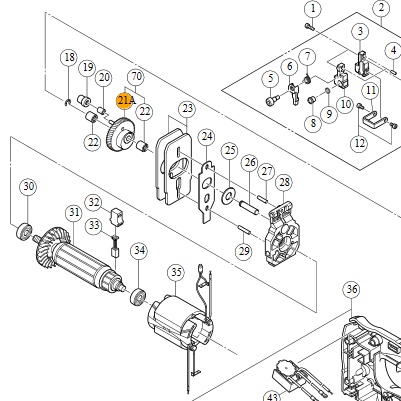 1
2
3
4
5
6
7
8
9
10
11
12
18
19
20
70
21A
22
22
23
24
25
26
27
28
29
30
31
32
33
34
35
36
43