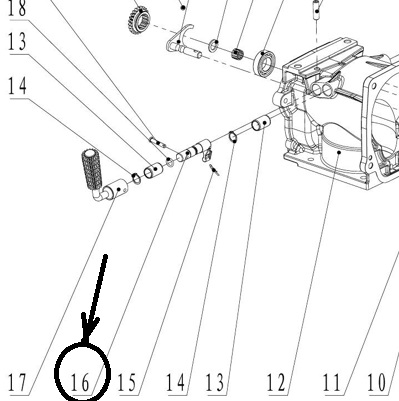 18
13
14
17
16
15
14
13
12
11
10