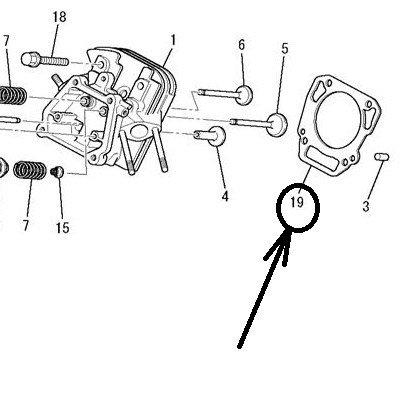 18
7
1
6
5
4
19
3
7
15