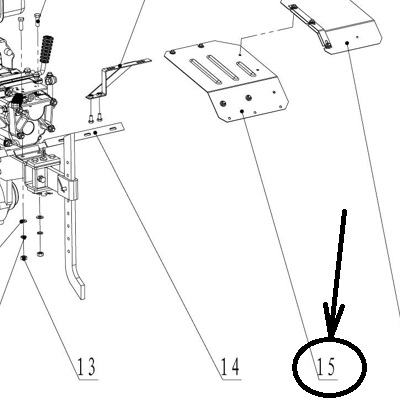 13

14

15