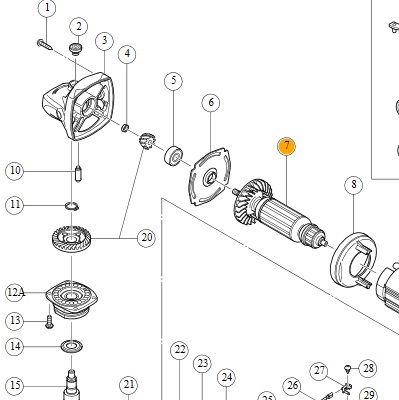 1
2
3
4
5
6
7
8
10
11
20
12A
13
14
15
21
22
23
24
25
26
27
28
29