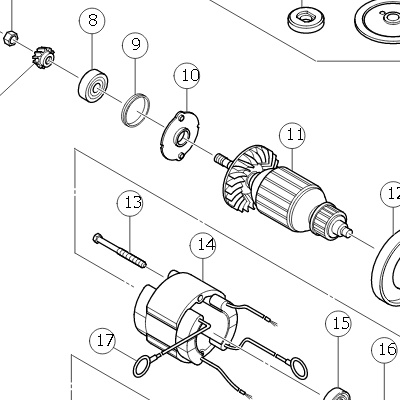 8
9
10
11
12
13
14
15
16
17