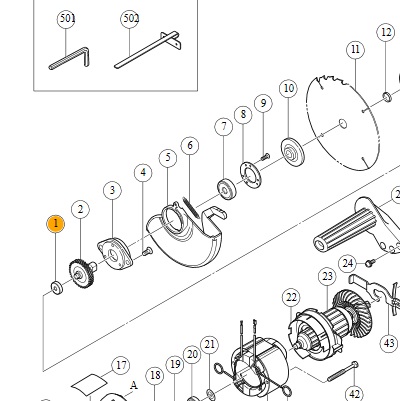 501
502
12
11
10
9
8
7
6
5
4
3
2
1
2
24
23
22
43
21
20
19
18
17
A
42