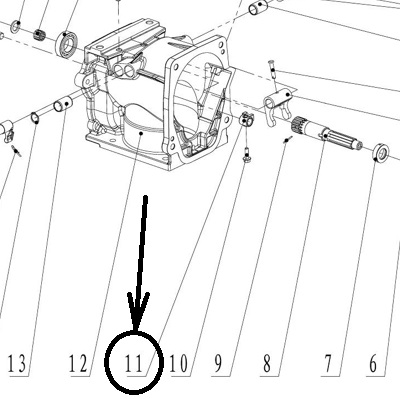 13 12 11 10 9 8 7 6