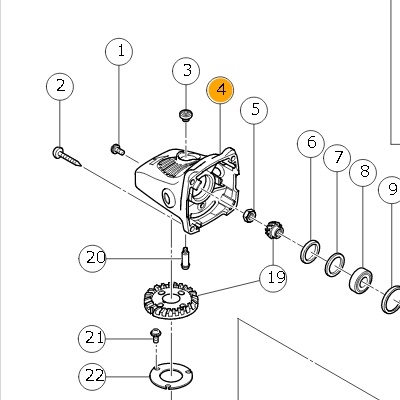 1
2
3
4
5
6
7
8
9
20
19
21
22