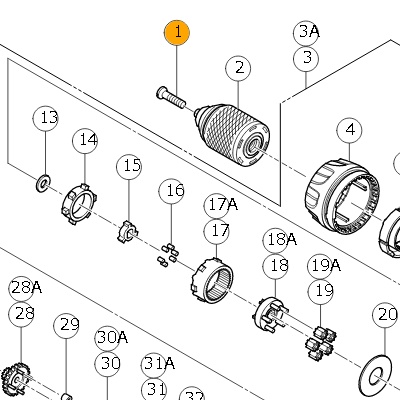 1
3A
3
2
4
13
14
15
16
17A
17
18A
18
19A
19
20
28A
28
29
30A
30
31A
31
32