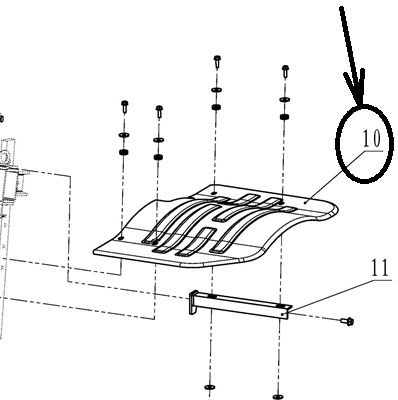 10

11