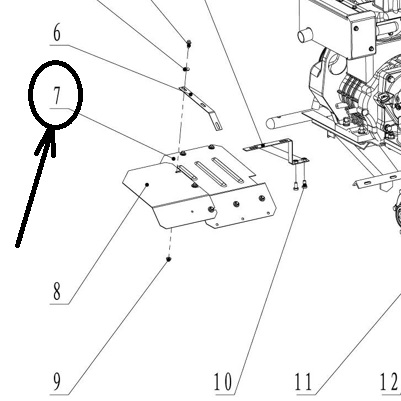 6
7
8
9
10
11
12