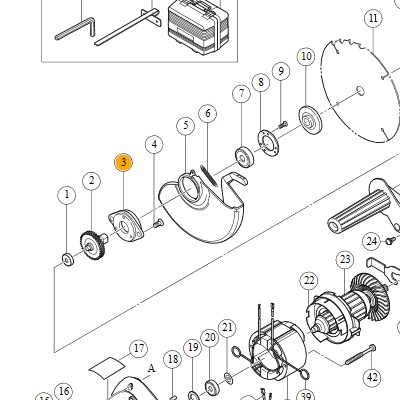 11
10
9
8
7
6
5
4
3
2
1
24
23
22
21
20
19
18
17
A
16
15
42
39