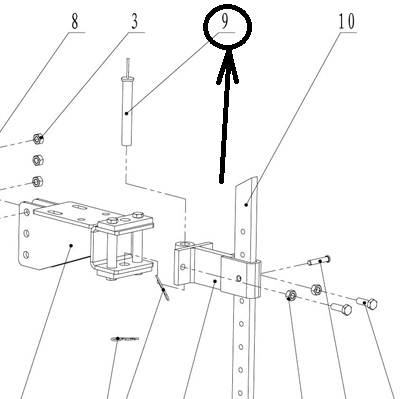 8
3
9
10