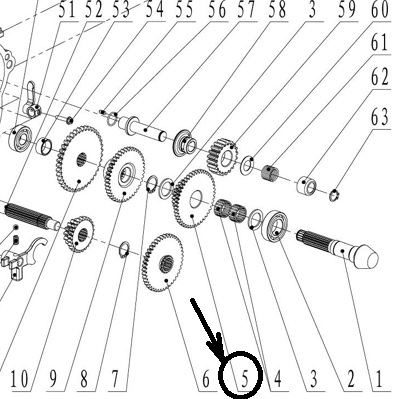 51 52 53 54 55 56 57 58 3 59 60
61
62
63
10 9 8 7 6 5 4 3 2 1